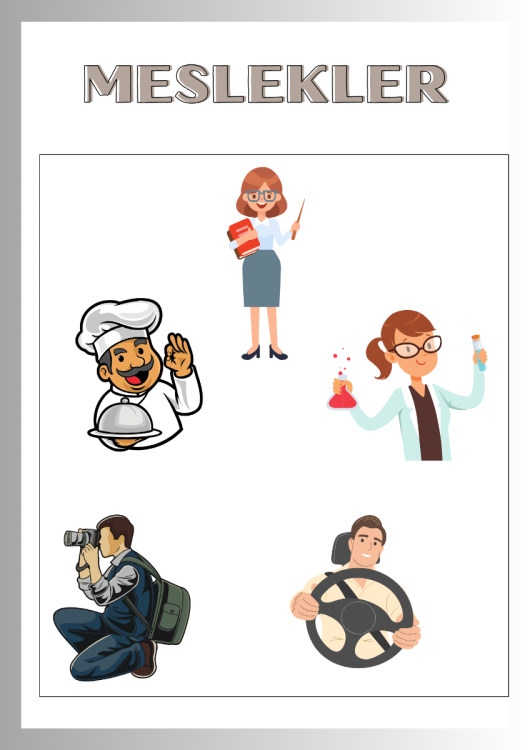 MESLEKLER